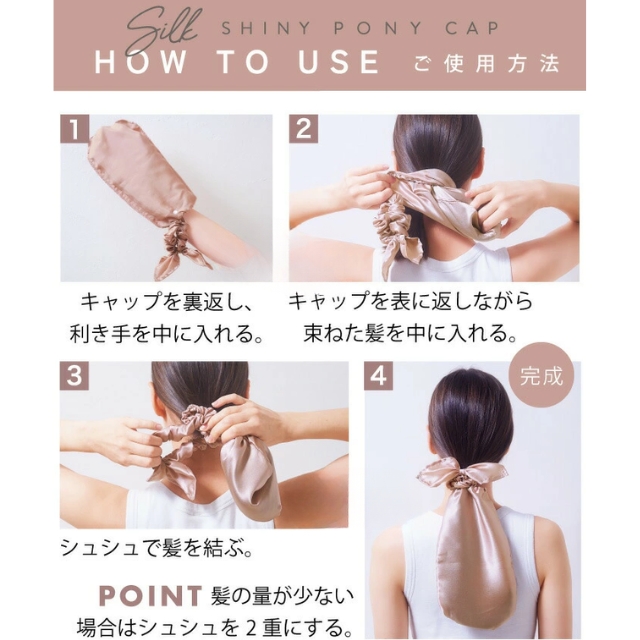 Silk SHINY PONY CAP
HOW TO USE ご使用方法

1
キャップを裏返し、利き手を中に入れる。

2
キャップを表に返しながら束ねた髪を中に入れる。

3
シュシュで髪を結ぶ。

4
完成

POINT 髪の量が少ない場合はシュシュを2重にする。