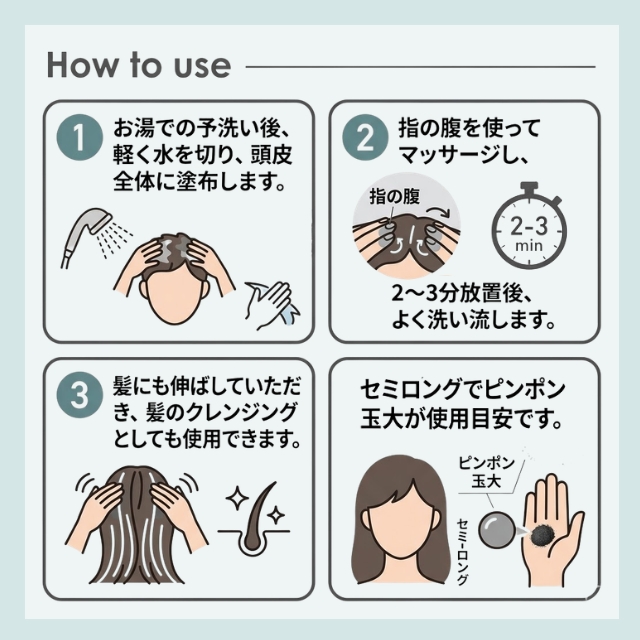 How to use

1
お湯での予洗い後、軽く水を切り、頭皮全体に塗布します。

2
指の腹を使ってマッサージし、

指の腹

2-3 min

2〜3分放置後、よく洗い流します。

3
髪にも伸ばしていただき、髪のクレンジングとしても使用できます。

セミロングでピンポン玉大が使用目安です。

ピンポン玉大

セミロング