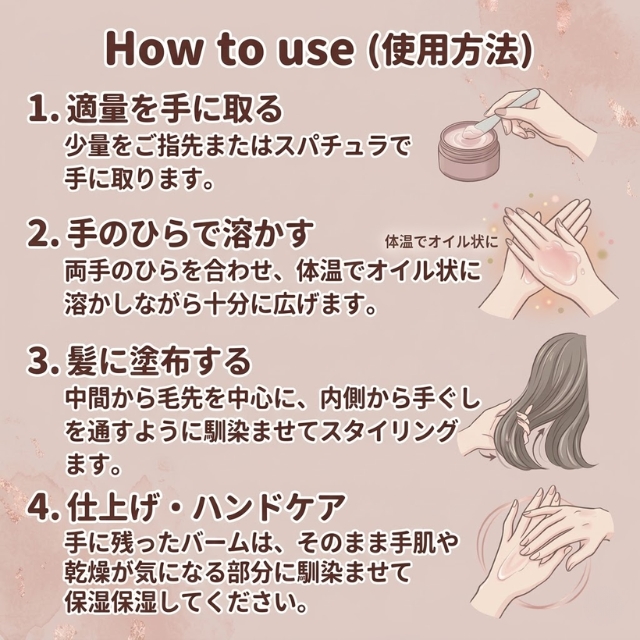 How to use (使用方法)

1. 適量を手に取る
少量をご指先またはスパチュラで手に取ります。

2. 手のひらで溶かす
体温でオイル状に
両手のひらを合わせ、体温でオイル状に溶かしながら十分に広げます。

3. 髪に塗布する
中間から毛先を中心に、内側から手ぐしを通すように馴染ませてスタイリングます。

4. 仕上げ・ハンドケア
手に残ったバームは、そのまま手肌や乾燥が気になる部分に馴染ませて保湿保湿してください。