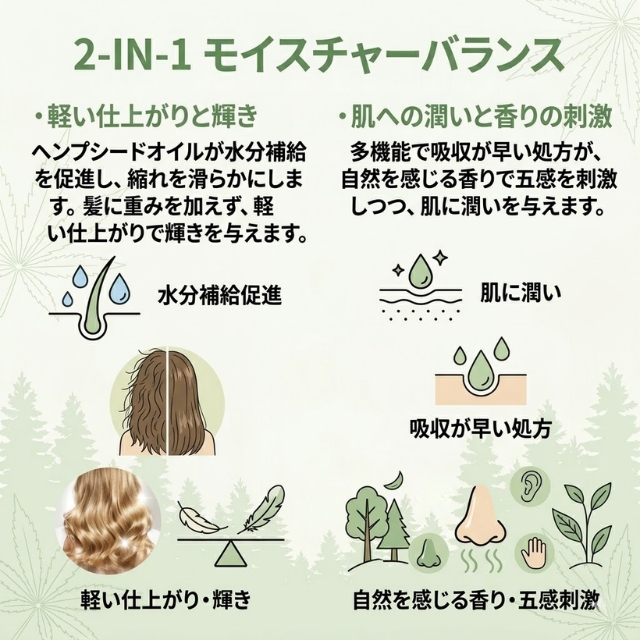 2-IN-1 モイスチャーバランス

・軽い仕上がりと輝き

ヘンプシードオイルが水分補給を促進し、縮れを滑らかにします。髪に重みを加えず、軽い仕上がりで輝きを与えます。

水分補給促進

軽い仕上がり・輝き

・肌への潤いと香りの刺激

多機能で吸収が早い処方が、自然を感じる香りで五感を刺激しつつ、肌に潤いを与えます。

肌に潤い

吸収が早い処方

自然を感じる香り・五感刺激