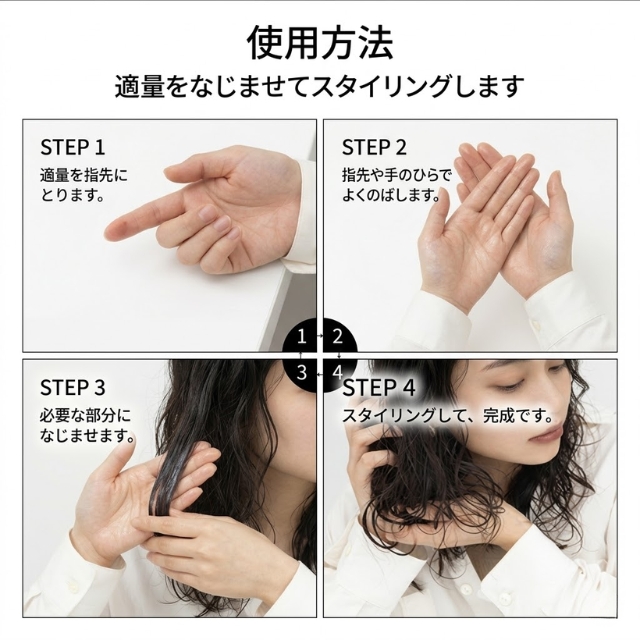 使用方法
適量をなじませてスタイリングします

STEP 1
適量を指先にとります。

STEP 2
指先や手のひらでよくのばします。

1
2
3
4

STEP 3
必要な部分になじませます。

STEP 4
スタイリングして、完成です。