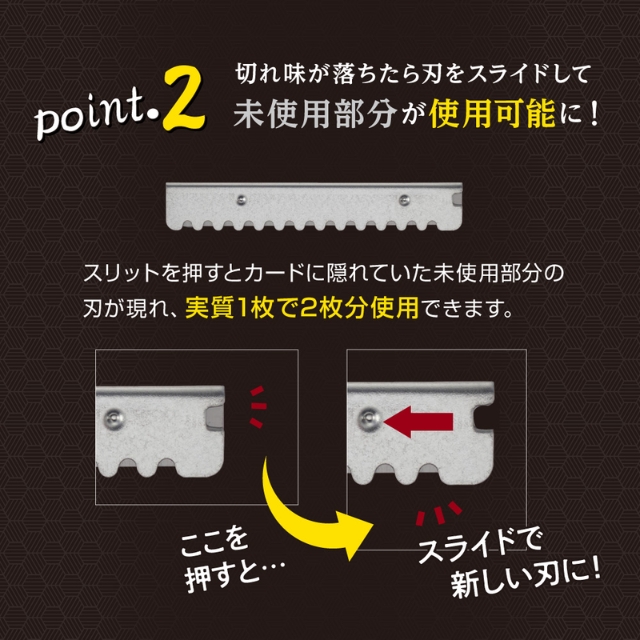 point.2

切れ味が落ちたら刃をスライドして
未使用部分が使用可能に！

スリットを押すとカードに隠れていた未使用部分の刃が現れ、実質1枚で2枚分使用できます。

ここを押すと…

スライドで新しい刃に！