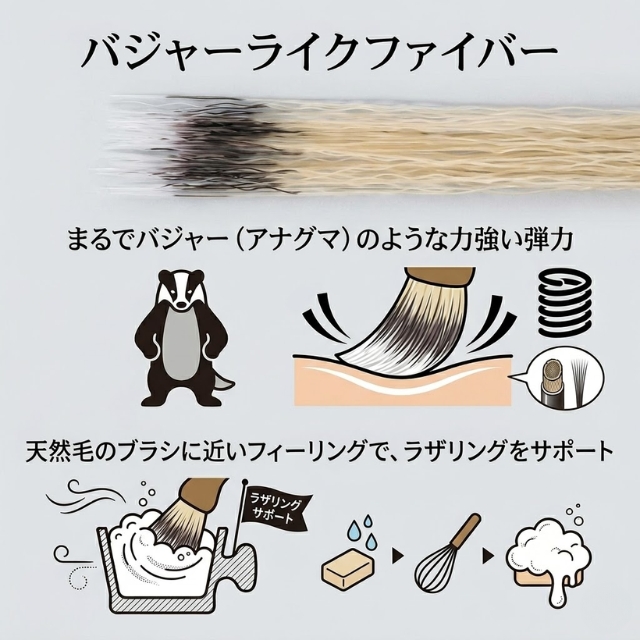 バジャーライクファイバー

まるでバジャー（アナグマ）のような力強い弾力

天然毛のブラシに近いフィーリングで、ラザリングをサポート

ラザリング
サポート