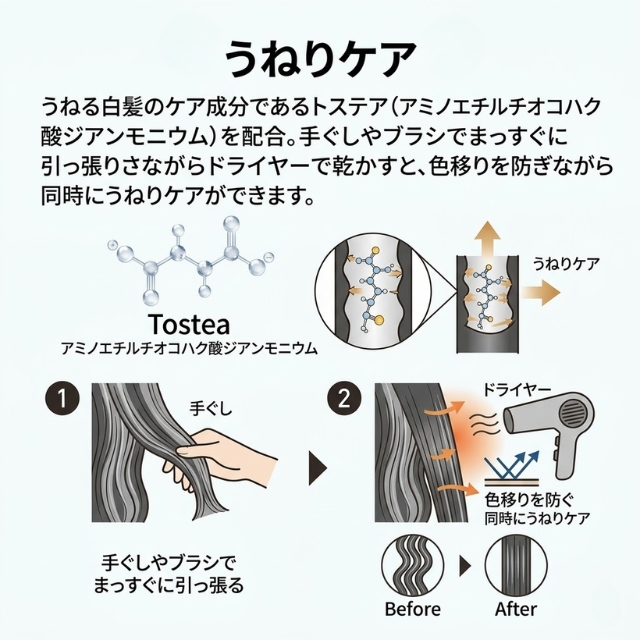 うねりケア

うねる白髪のケア成分であるトステア(アミノエチルチオコハク酸ジアンモニウム)を配合。手ぐしやブラシでまっすぐに引っ張りさながらドライヤーで乾かすと、色移りを防ぎながら同時にうねりケアができます。

Tostea
アミノエチルチオコハク酸ジアンモニウム

うねりケア

1
手ぐし

手ぐしやブラシで
まっすぐに引っ張る

2
ドライヤー

色移りを防ぐ
同時にうねりケア

Before
After