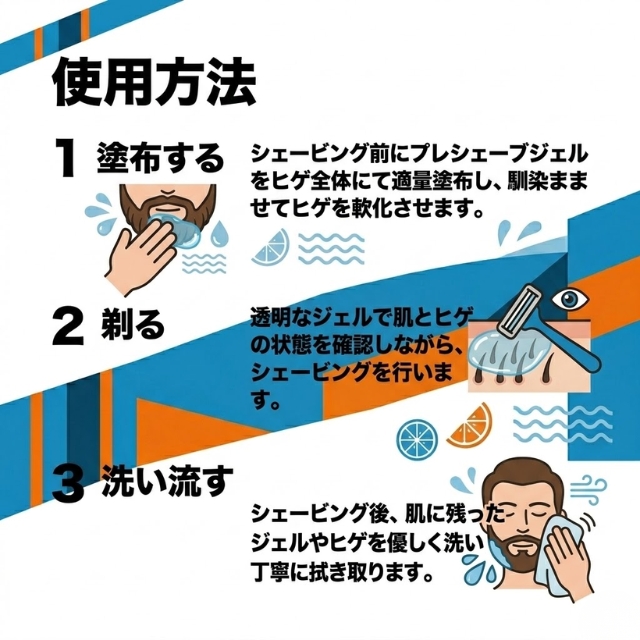 使用方法

1 塗布する

シェービング前にプレシェーブジェルをヒゲ全体にて適量塗布し、馴染ませてヒゲを軟化させます。

2 剃る

透明なジェルで肌とヒゲの状態を確認しながら、シェービングを行います。

3 洗い流す

シェービング後、肌に残ったジェルやヒゲを優しく洗い丁寧に拭き取ります。