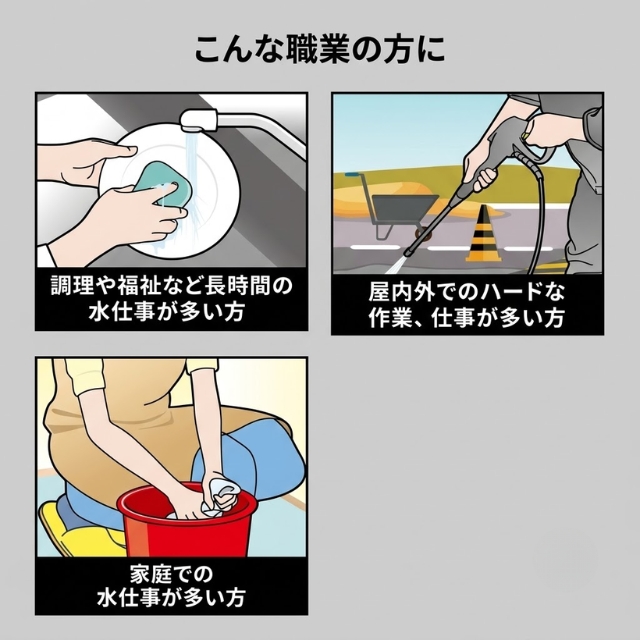 こんな職業の方に

調理や福祉など長時間の水仕事が多い方

屋内外でのハードな作業、仕事が多い方

家庭での水仕事が多い方