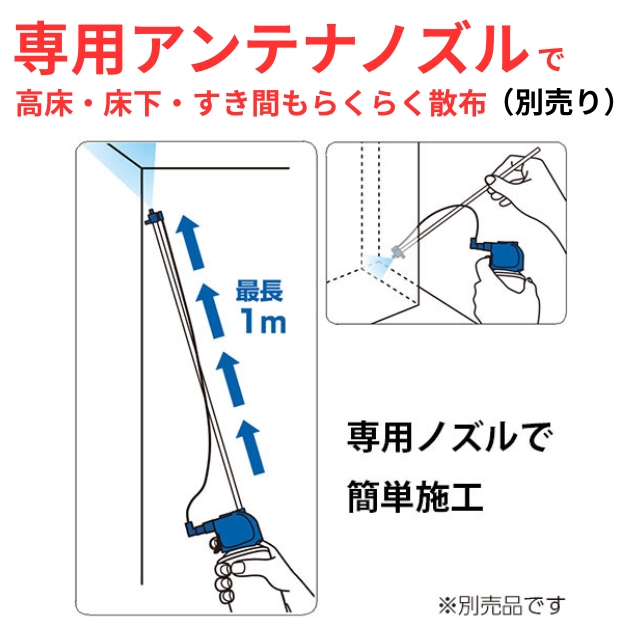 専用アンテナノズルで
高床・床下・すき間もらくらく散布（別売り）

最長
1m

専用ノズルで
簡単施工

※別売品です