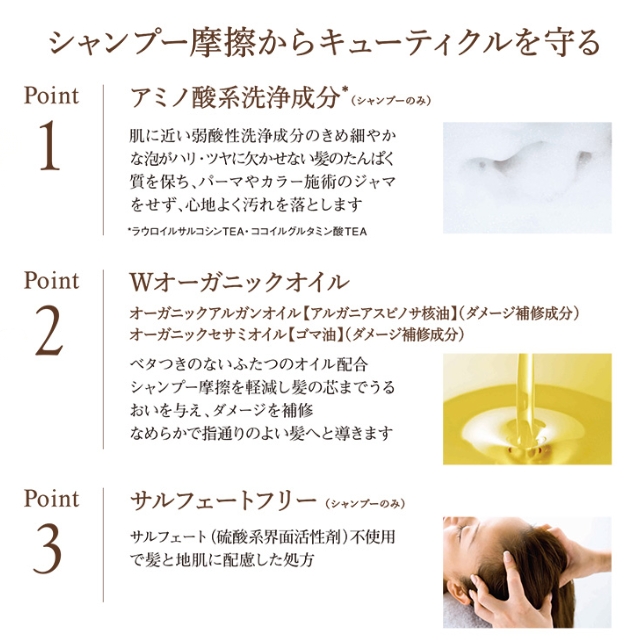 シャンプー摩擦からキューティクルを守る

Point 1

アミノ酸系洗浄成分*（シャンプーのみ）

肌に近い弱酸性洗浄成分のきめ細やかな泡がハリ・ツヤに欠かせない髪のたんぱく質を保ち、パーマやカラー施術のジャマをせず、心地よく汚れを落とします

*ラウロイルサルコシンTEA・ココイルグルタミン酸TEA

Point 2

Wオーガニックオイル

オーガニックアルガンオイル【アルガニアスピノサ核油】（ダメージ補修成分）
オーガニックセサミオイル【ゴマ油】（ダメージ補修成分）

ベタつきのないふたつのオイル配合
シャンプー摩擦を軽減し髪の芯までうるおいを与え、ダメージを補修
なめらかで指通りのよい髪へと導きます

Point 3

サルフェートフリー（シャンプーのみ）

サルフェート（硫酸系界面活性剤）不使用で髪と地肌に配慮した処方